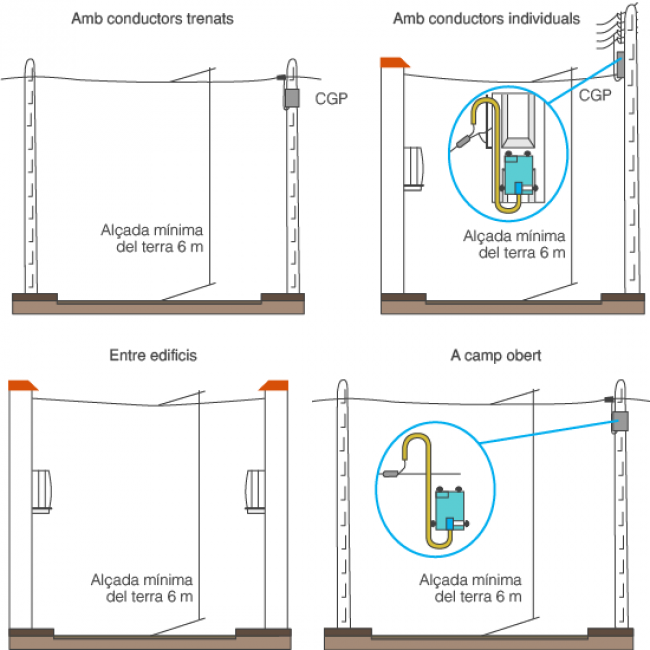 Amb conductors trenats

CGP

Alçada mínima del terra 6 m

Amb conductors individuals

CGP

Alçada mínima del terra 6 m

Entre edificis

Alçada mínima del terra 6 m

A camp obert

Alçada mínima del terra 6 m